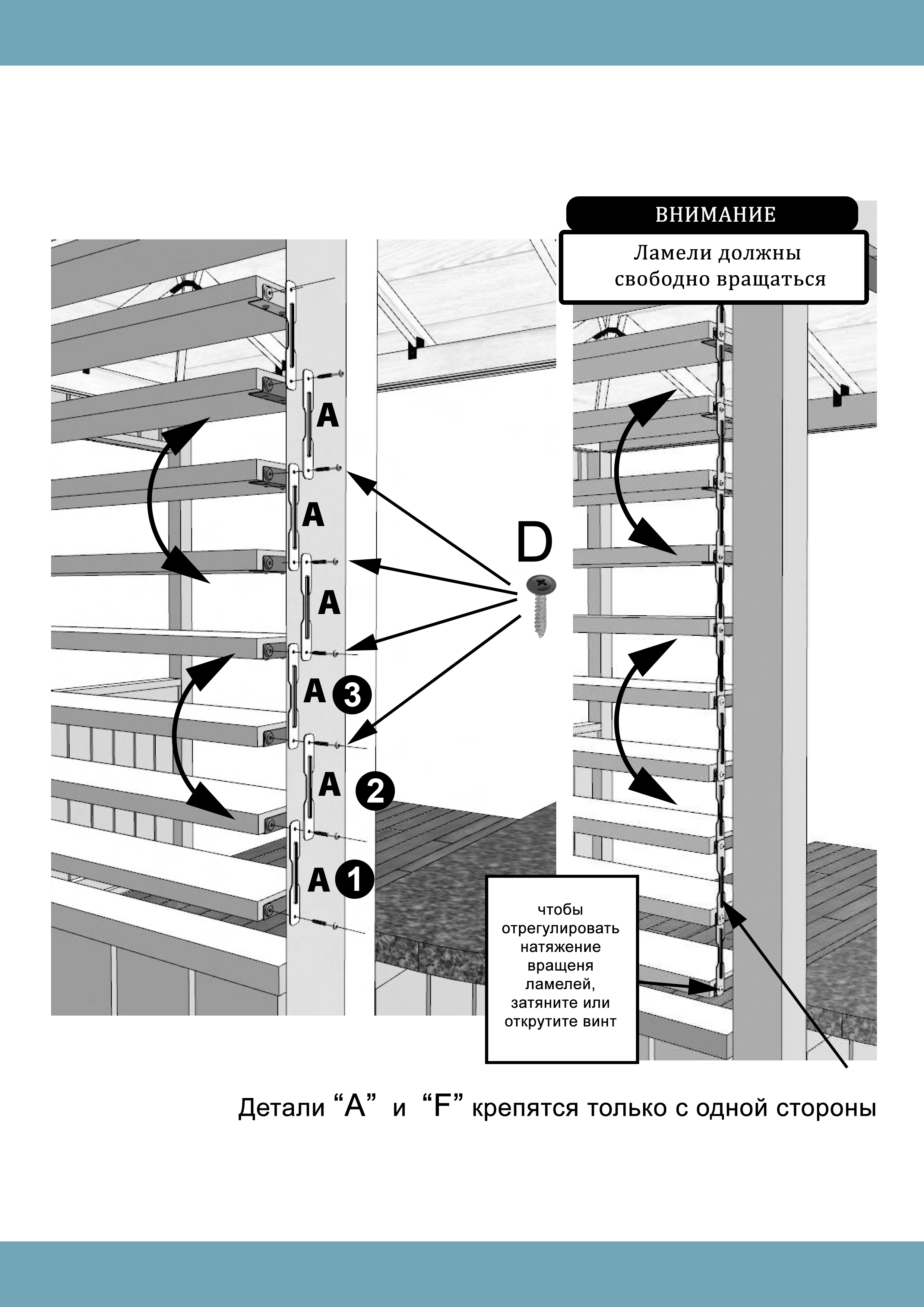 ВНИМАНИЕ

Ламели должны свободно вращаться

A

A

A

A 3

A 2

A 1

D

чтобы отрегулировать натяжение вращеня ламелей, затяните или открутите винт

Детали “A” и “F” крепятся только с одной стороны