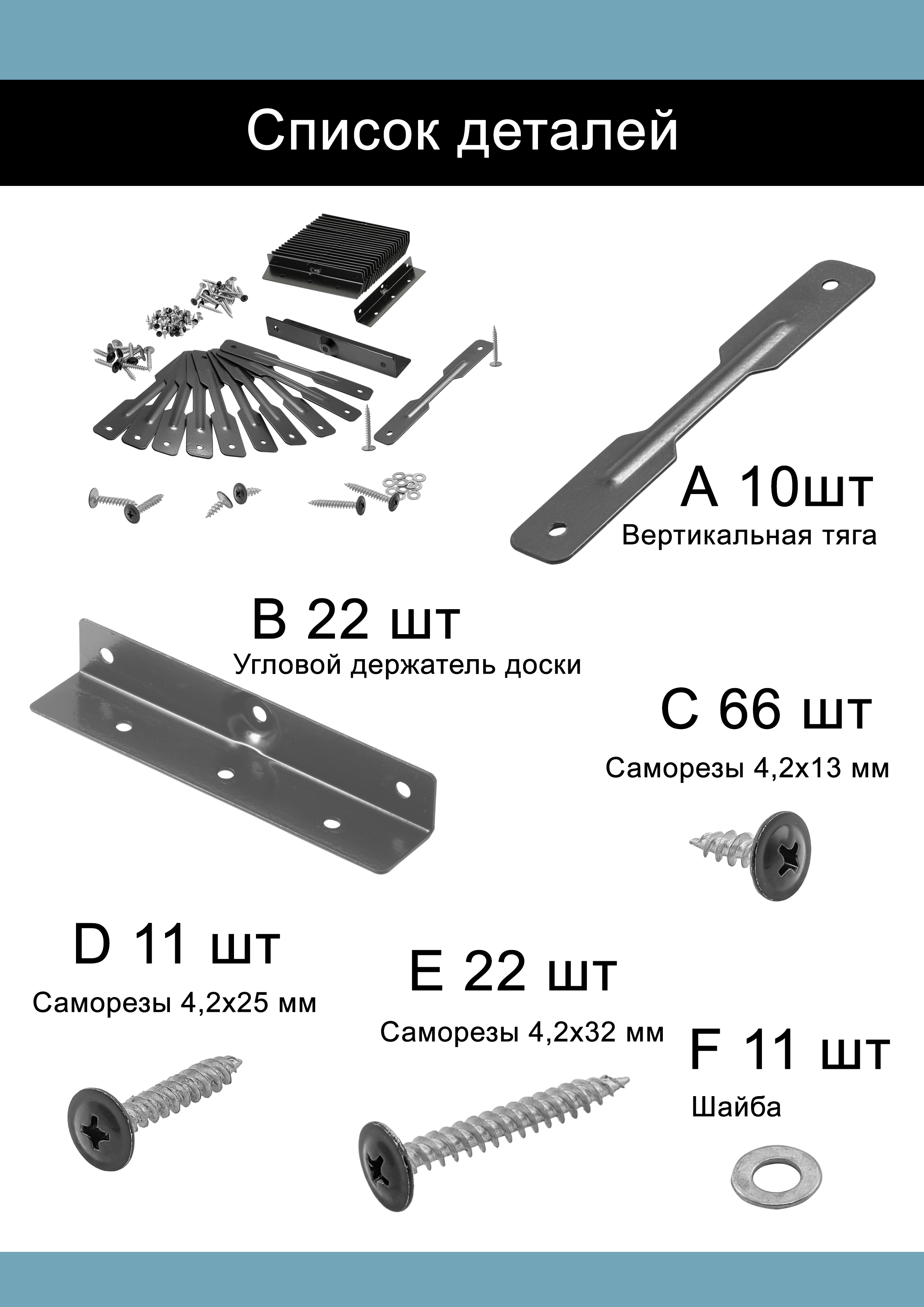 Список деталей

A 10шт
Вертикальная тяга

B 22 шт
Угловой держатель доски

C 66 шт
Саморезы 4,2х13 мм

D 11 шт
Саморезы 4,2х25 мм

E 22 шт
Саморезы 4,2х32 мм

F 11 шт
Шайба