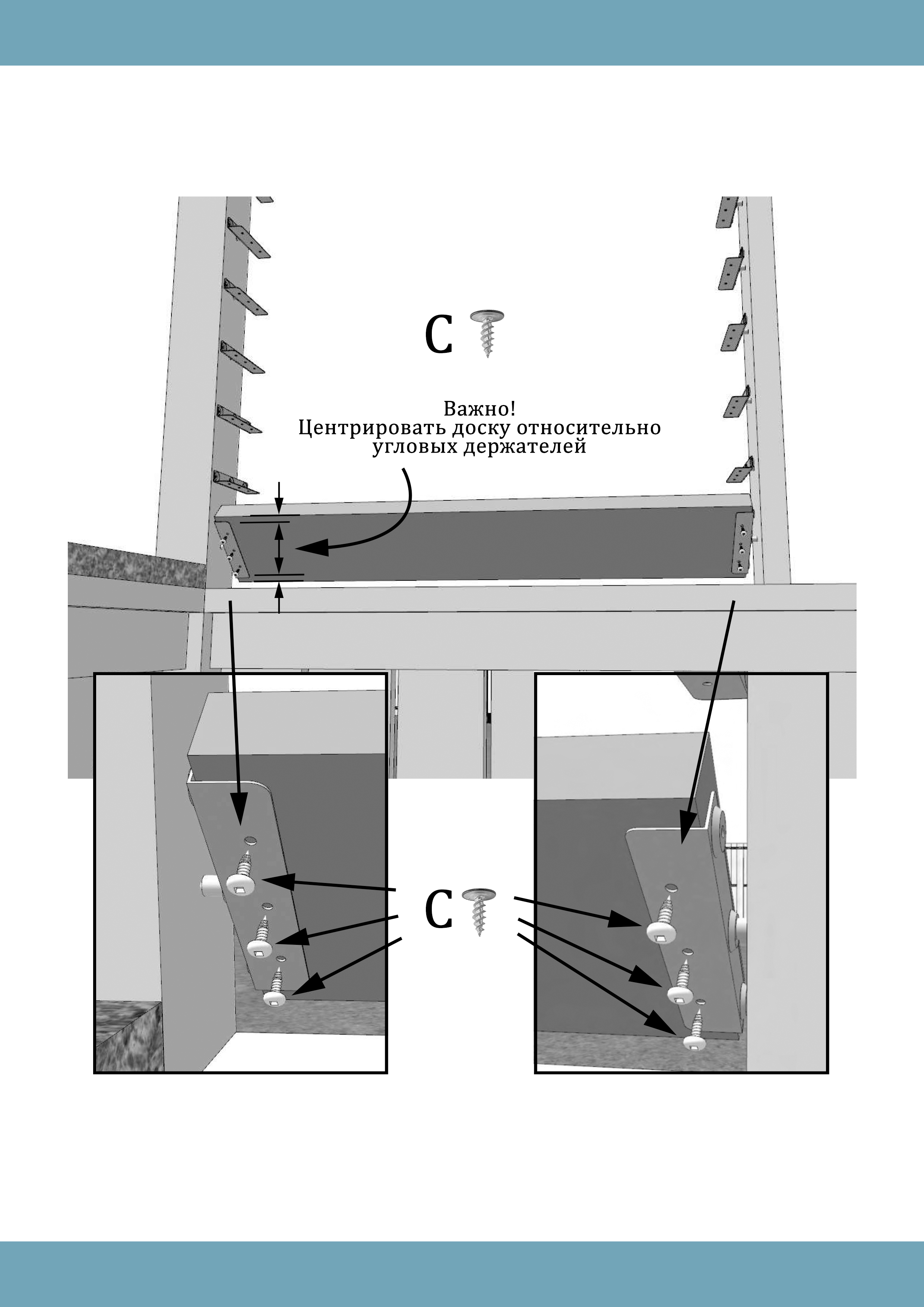 C

Важно!
Центрировать доску относительно угловых держателей

C